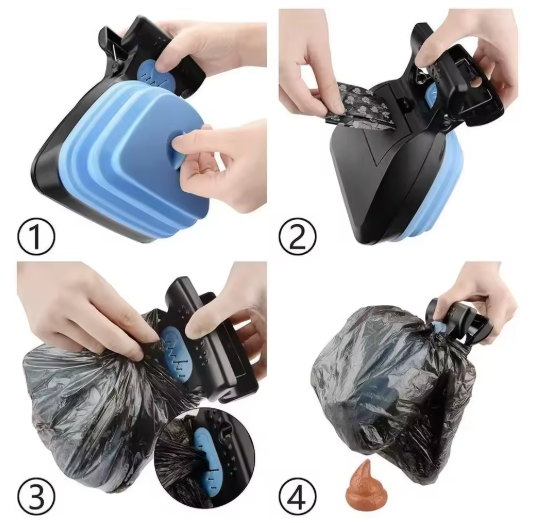 ①
②
③
④